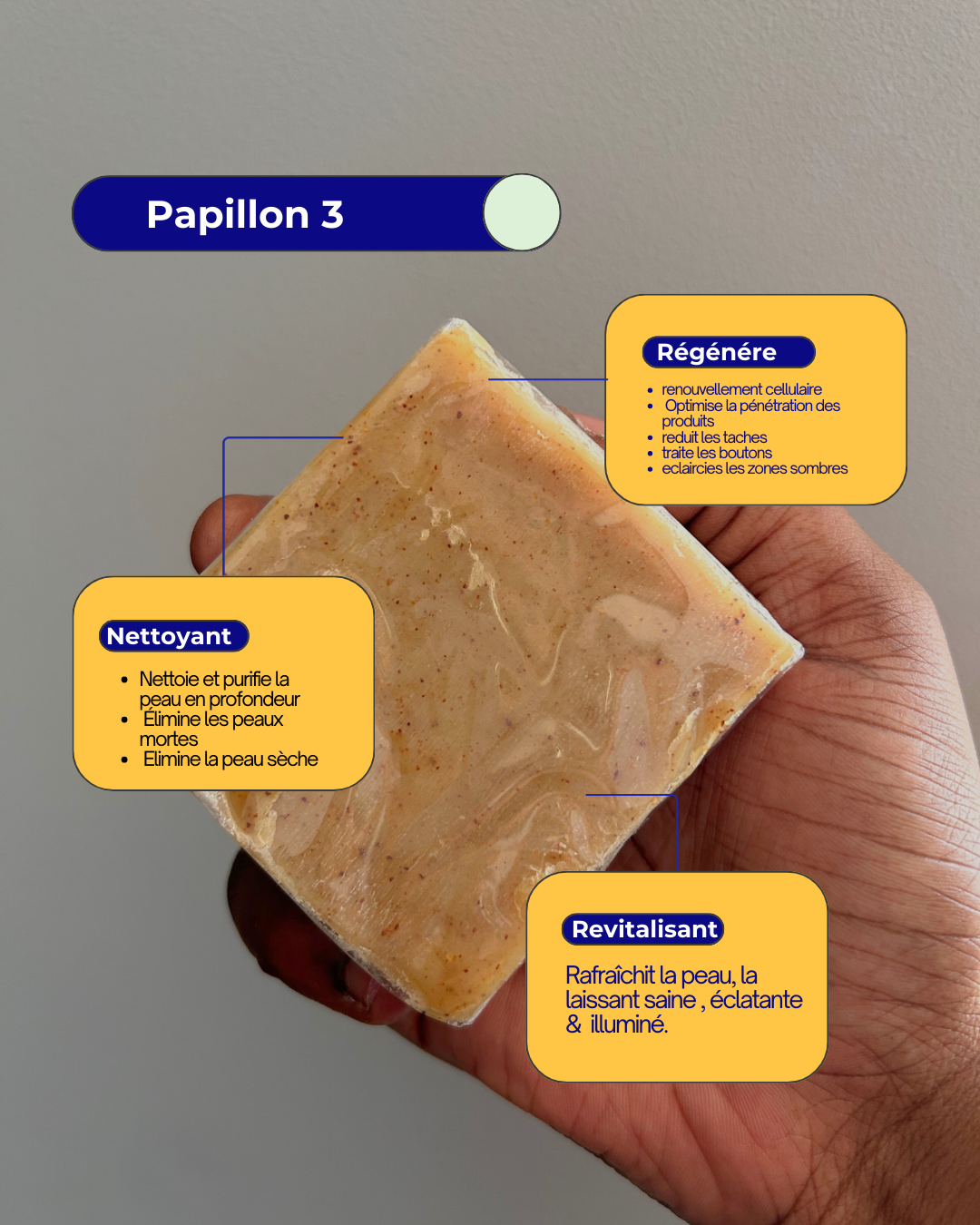 Papillon 3

Régénére

- renouvellement cellulaire
- Optimise la pénétration des produits
- reduit les taches
- traite les boutons
- eclaircies les zones sombres

Nettoyant

- Nettoie et purifie la peau en profondeur
- Élimine les peaux mortes
- Elimine la peau sèche

Revitalisant

Rafraîchit la peau, la laissant saine , éclatante & illuminé.